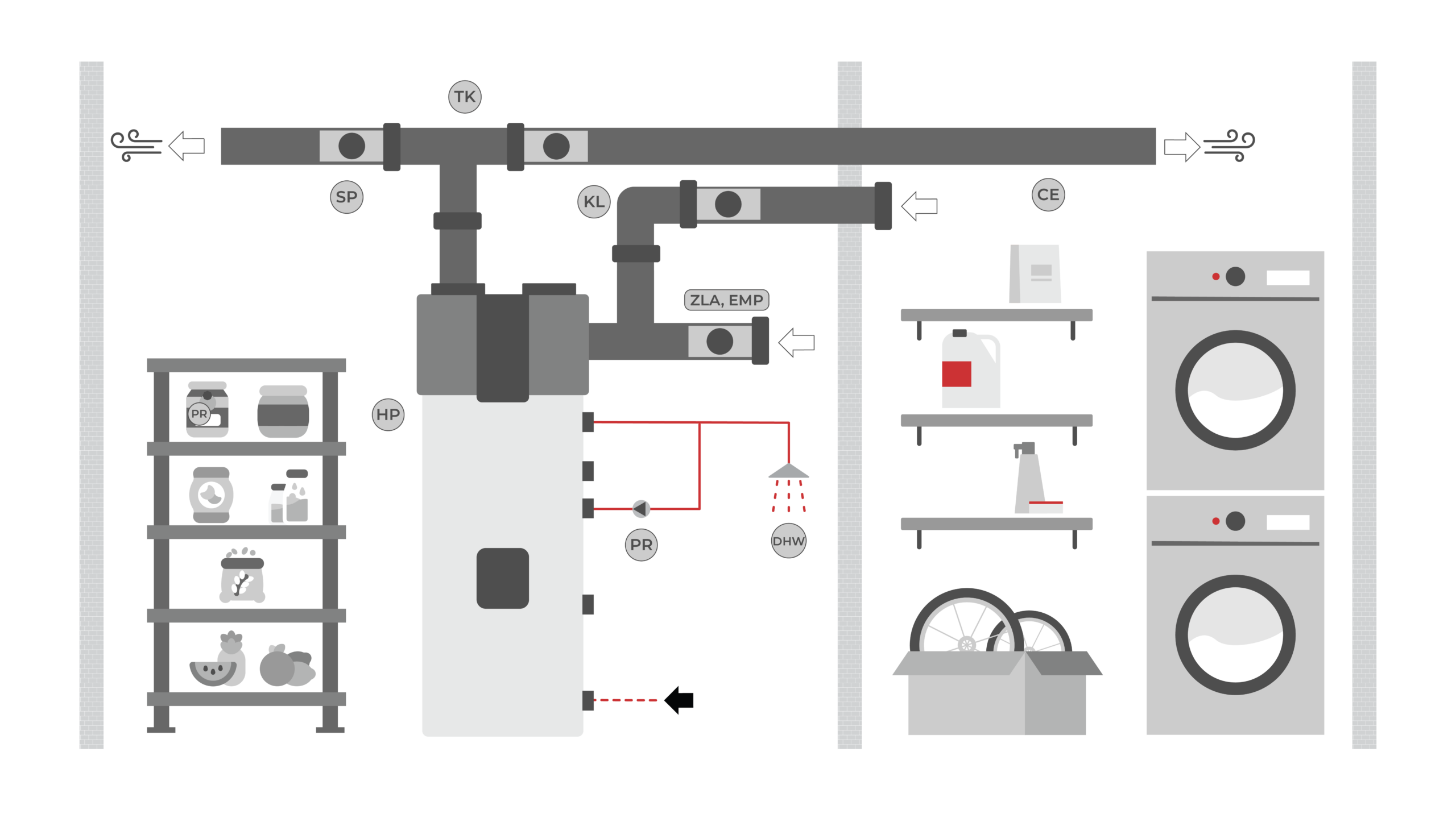 TK

SP

KL

CE

ZLA, EMP

PR

HP

PR

DHW